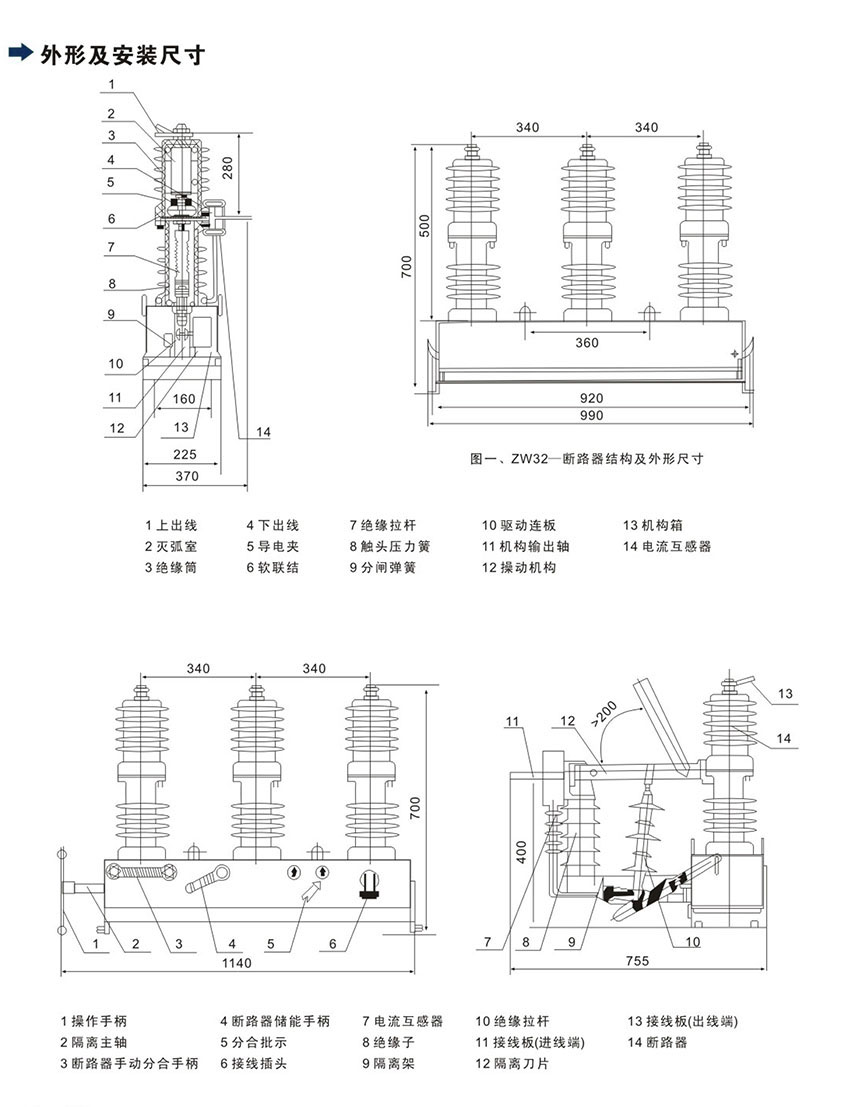 外形及安装尺寸

1
2
3
4
5
6
7
8
9
10
11
12
13
14
280
160
225
370

340 340
500
700
360
920
990

图一、ZW32—断路器结构及外形尺寸

1 上出线
2 灭弧室
3 绝缘筒
4 下出线
5 导电夹
6 软联结
7 绝缘拉杆
8 触头压力簧
9 分闸弹簧
10 驱动连板
11 机构输出轴
12 操动机构
13 机构箱
14 电流互感器

340 340
700
1 2 3 4 5 6
1140

11 12 >200 13
14
400
7 8 9 10
755

1 操作手柄
2 隔离主轴
3 断路器手动分合手柄
4 断路器储能手柄
5 分合批示
6 接线插头
7 电流互感器
8 绝缘子
9 隔离架
10 绝缘拉杆
11 接线板(进线端)
12 隔离刀片
13 接线板(出线端)
14 断路器